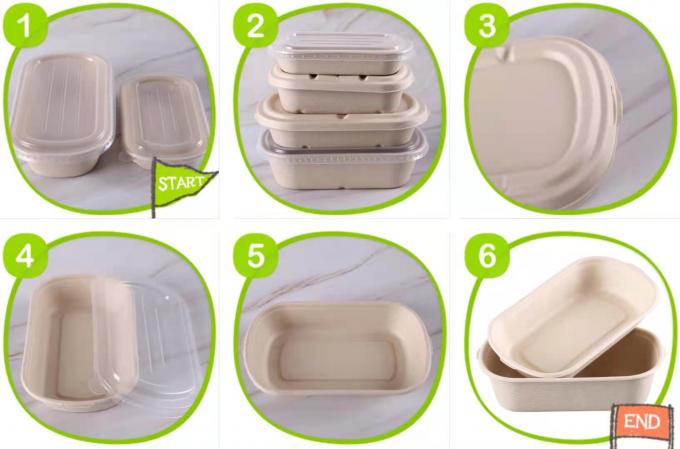 1

START

2

3

4

5

6

END